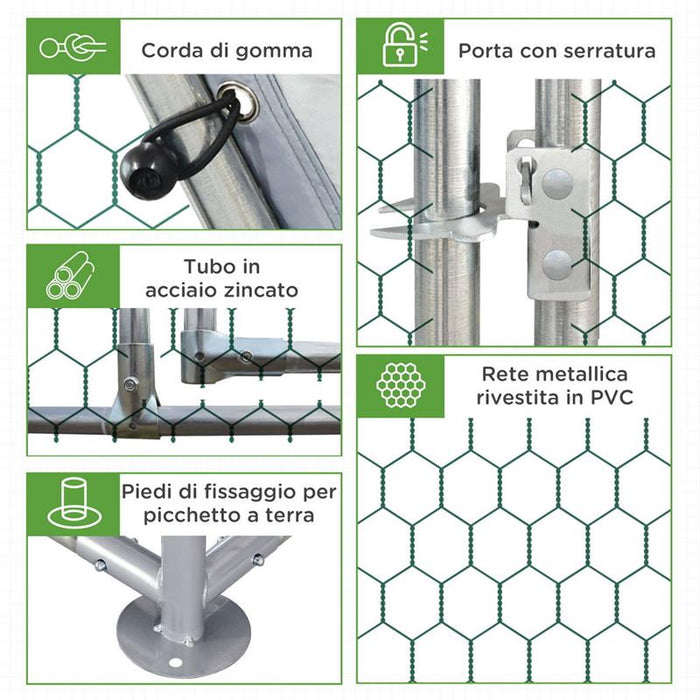 Corda di gomma

Tubo in acciaio zincato

Piedi di fissaggio per picchetto a terra

Porta con serratura

Rete metallica rivestita in PVC