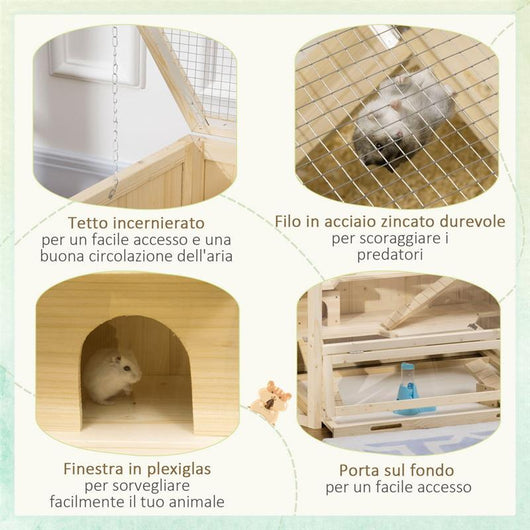 Tetto incernierato
per un facile accesso e una buona circolazione dell'aria

Filo in acciaio zincato durevole
per scoraggiare i predatori

Finestra in plexiglas
per sorvegliare facilmente il tuo animale

Porta sul fondo
per un facile accesso