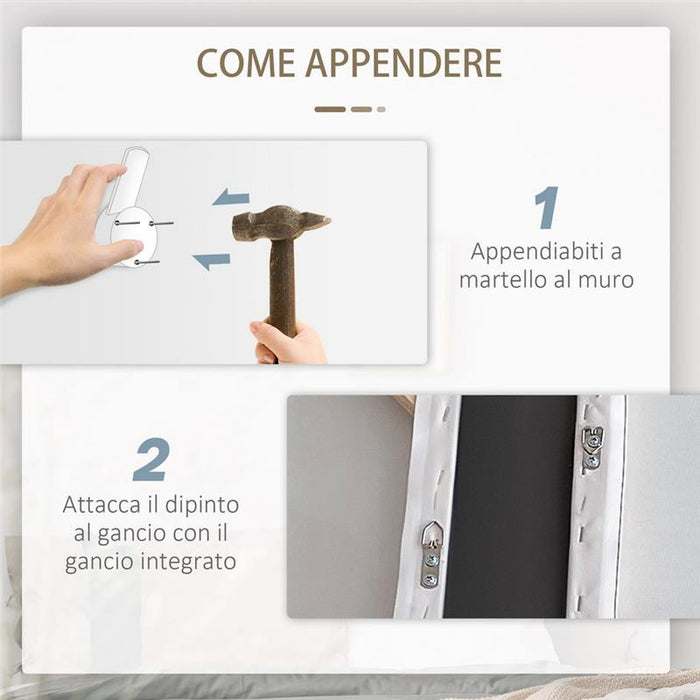 COME APPENDERE

1
Appendiabiti a martello al muro

2
Attacca il dipinto al gancio con il gancio integrato