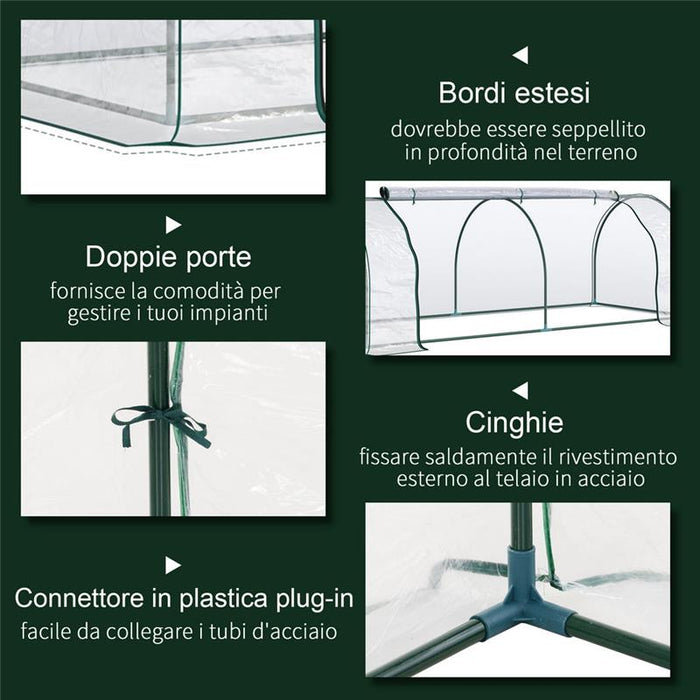 Bordi estesi
dovrebbe essere seppellito in profondità nel terreno

Doppie porte
fornisce la comodità per gestire i tuoi impianti

Cinghie
fissare saldamente il rivestimento esterno al telaio in acciaio

Connettore in plastica plug-in
facile da collegare i tubi d'acciaio