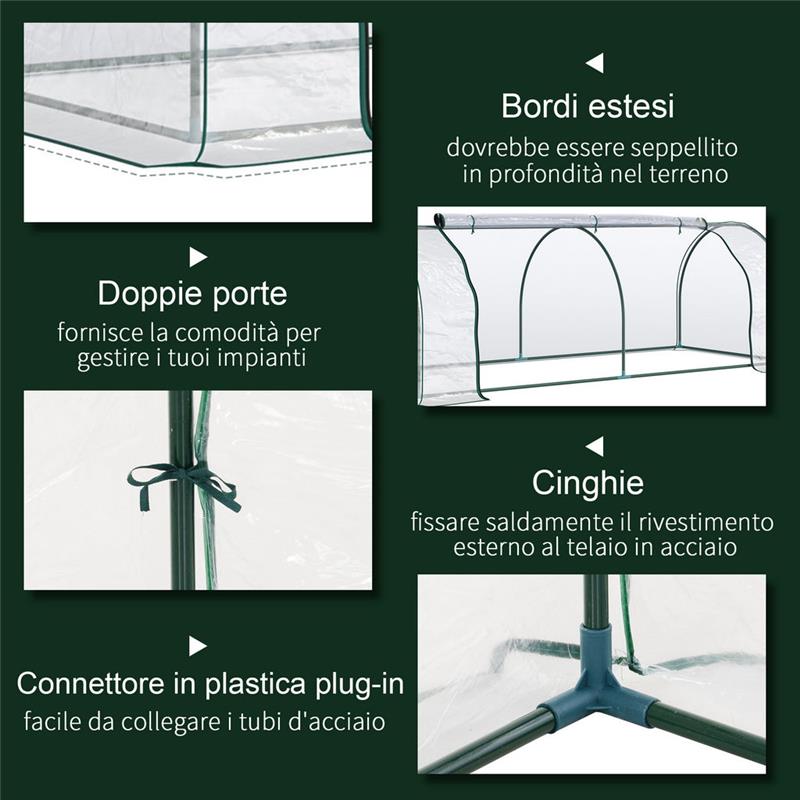 Bordi estesi
dovrebbe essere seppellito in profondità nel terreno

Doppie porte
fornisce la comodità per gestire i tuoi impianti

Cinghie
fissare saldamente il rivestimento esterno al telaio in acciaio

Connettore in plastica plug-in
facile da collegare i tubi d'acciaio