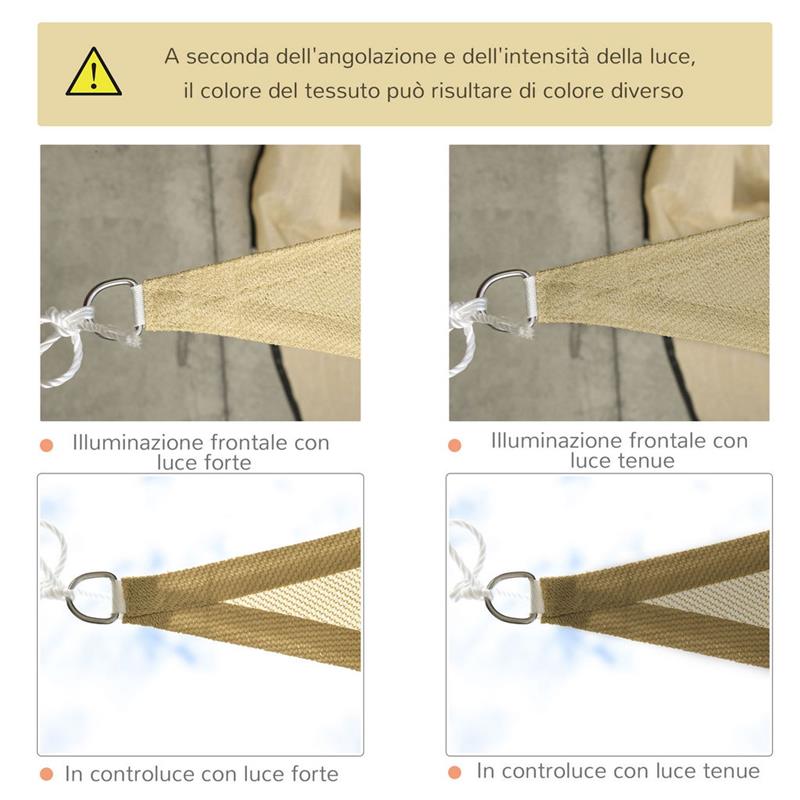 A seconda dell'angolazione e dell'intensità della luce, il colore del tessuto può risultare di colore diverso

Illuminazione frontale con luce forte

Illuminazione frontale con luce tenue

In controluce con luce forte

In controluce con luce tenue