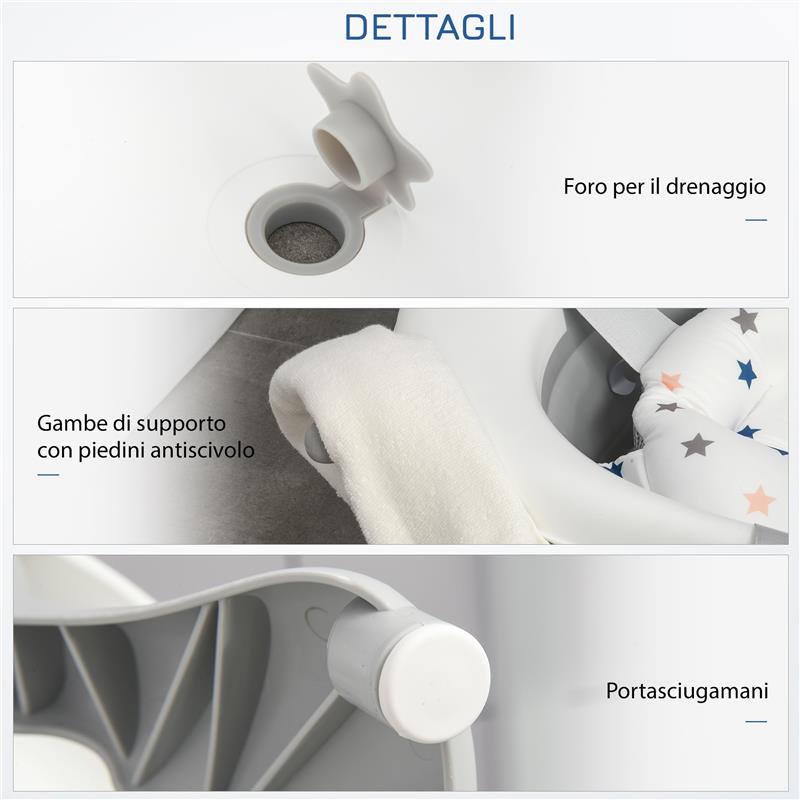 DETTAGLI

Foro per il drenaggio

Gambe di supporto con piedini antiscivolo

Portasciugamani