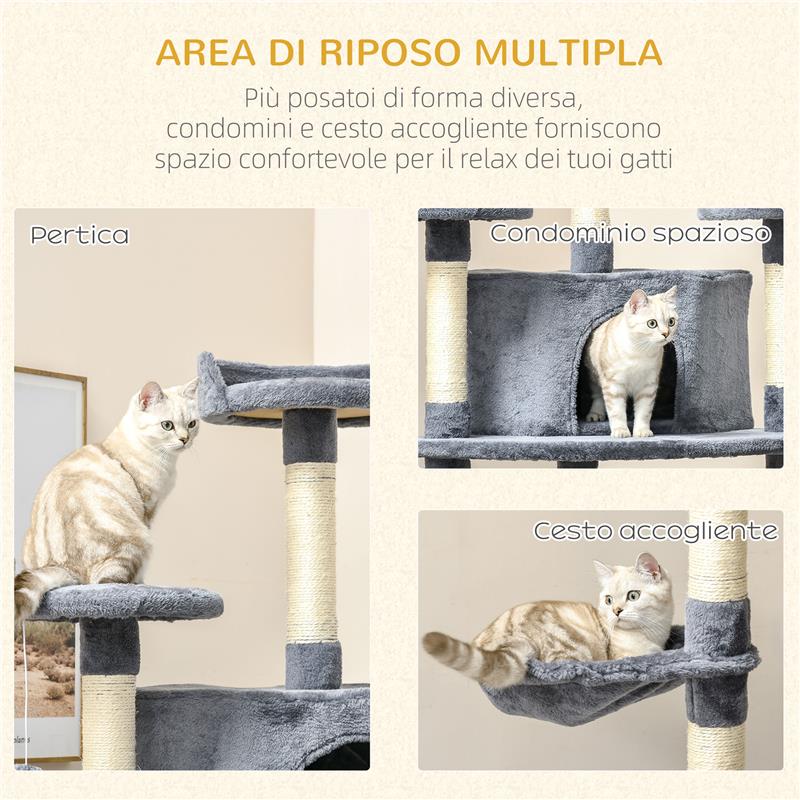 AREA DI RIPOSO MULTIPLA

Più posatoi di forma diversa, condomini e cesto accogliente forniscono spazio confortevole per il relax dei tuoi gatti

Pertica

Condominio spazioso

Cesto accogliente