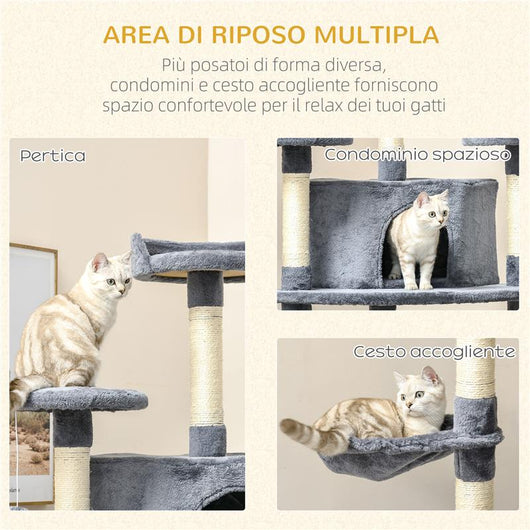 AREA DI RIPOSO MULTIPLA

Più posatoi di forma diversa, condomini e cesto accogliente forniscono spazio confortevole per il relax dei tuoi gatti

Pertica

Condominio spazioso

Cesto accogliente