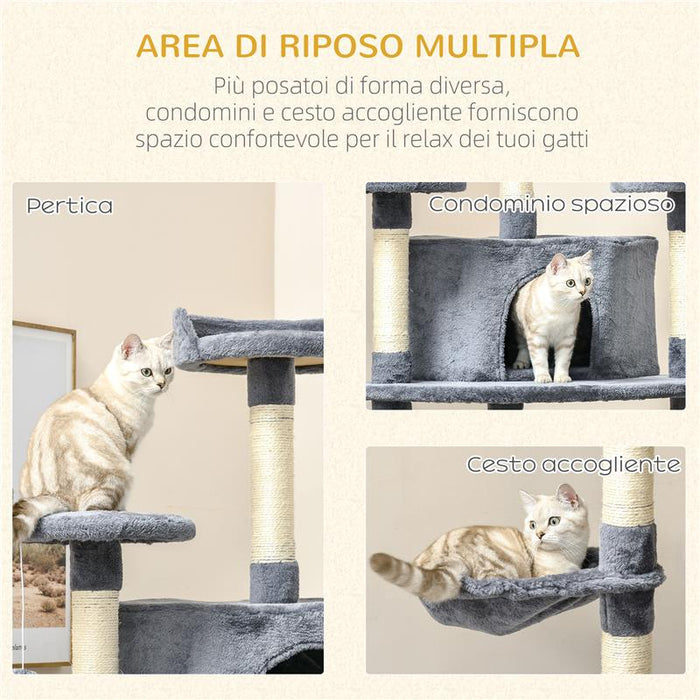 AREA DI RIPOSO MULTIPLA

Più posatoi di forma diversa, condomini e cesto accogliente forniscono spazio confortevole per il relax dei tuoi gatti

Pertica

Condominio spazioso

Cesto accogliente