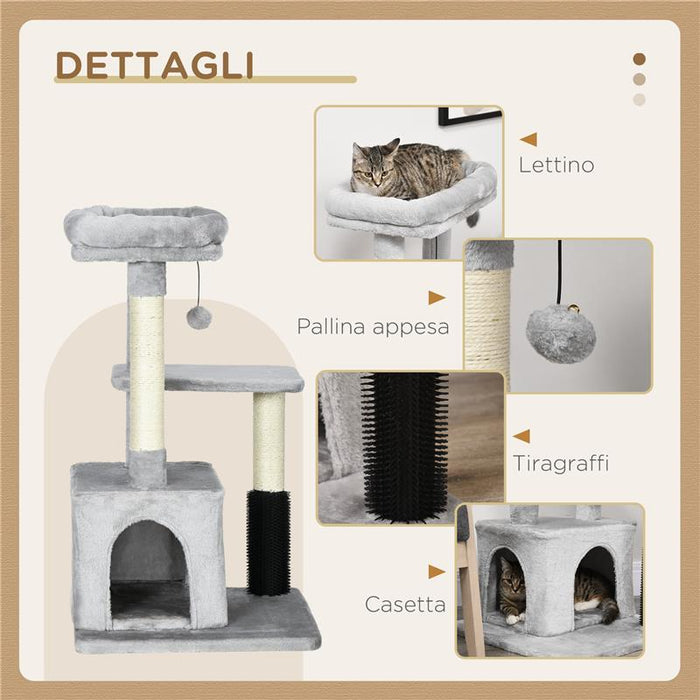 DETTAGLI

Lettino

Pallina appesa

Tiragraffi

Casetta