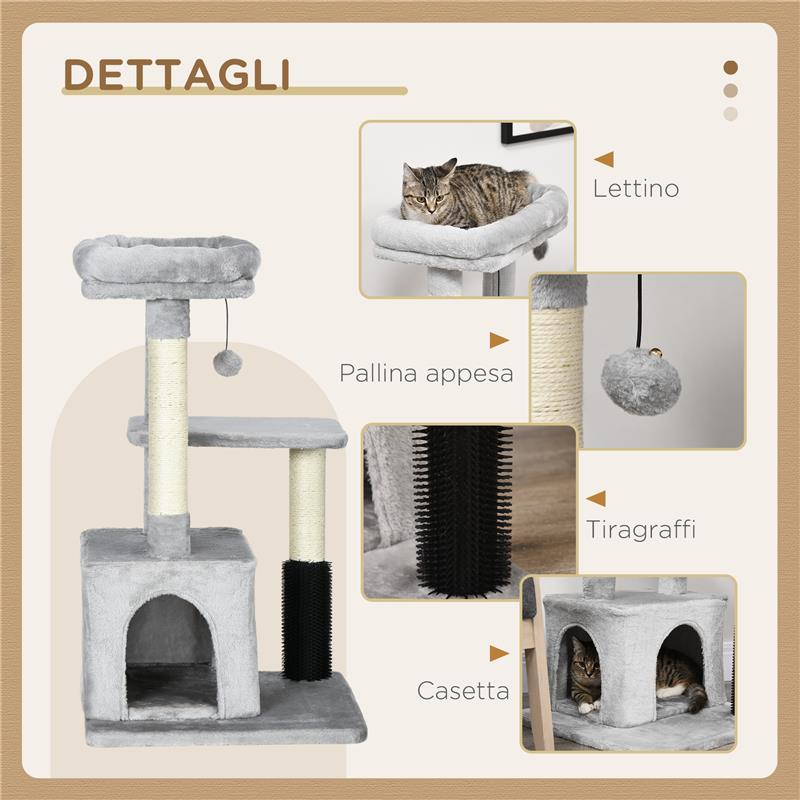 DETTAGLI

Lettino

Pallina appesa

Tiragraffi

Casetta