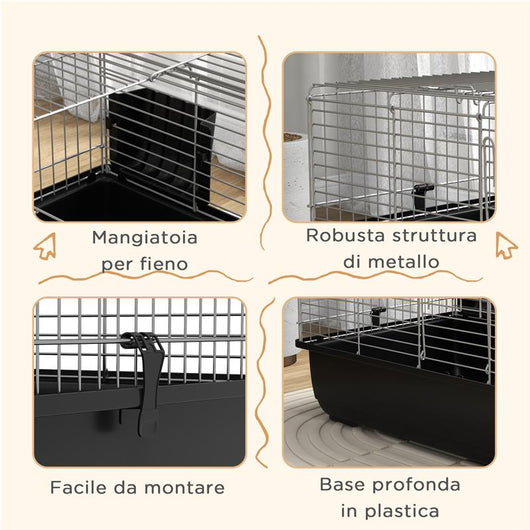 Mangiatoia per fieno

Robusta struttura di metallo

Facile da montare

Base profonda in plastica