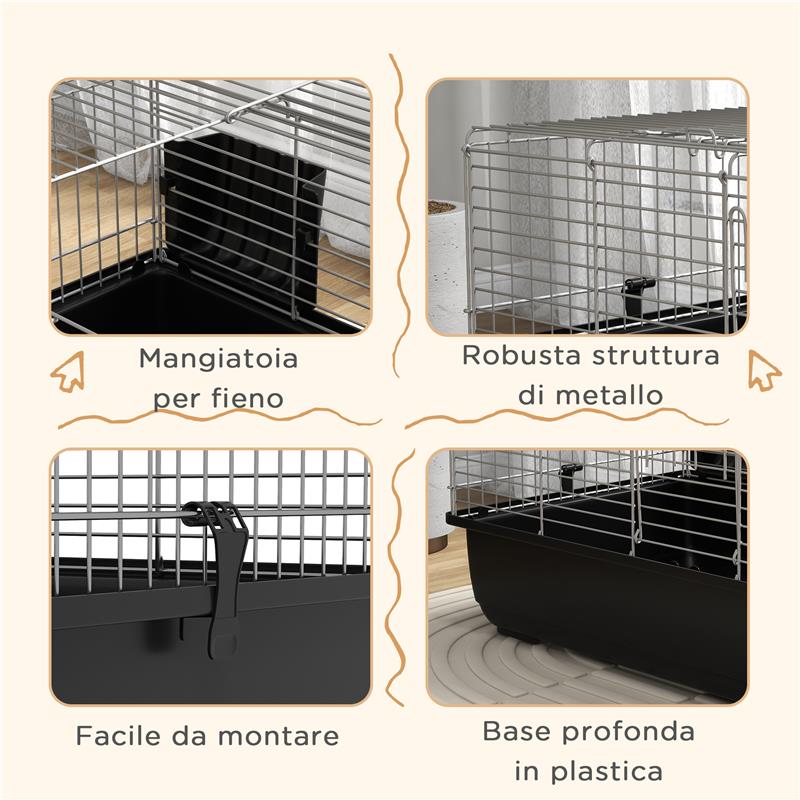 Mangiatoia per fieno

Robusta struttura di metallo

Facile da montare

Base profonda in plastica