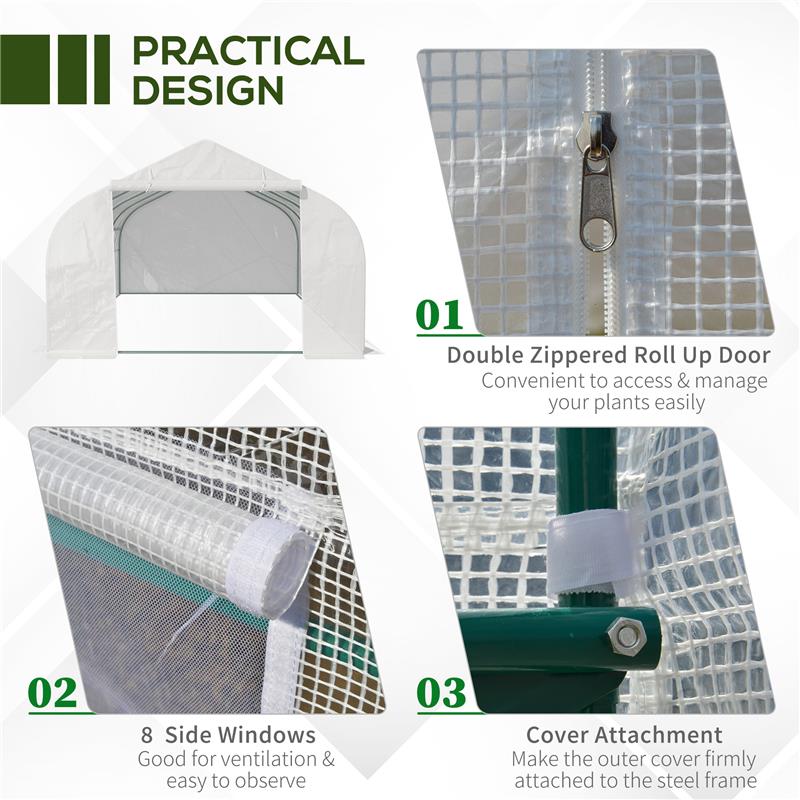 PRACTICAL DESIGN

01

Double Zippered Roll Up Door

Convenient to access & manage your plants easily

02

8 Side Windows

Good for ventilation & easy to observe

03

Cover Attachment

Make the outer cover firmly attached to the steel frame