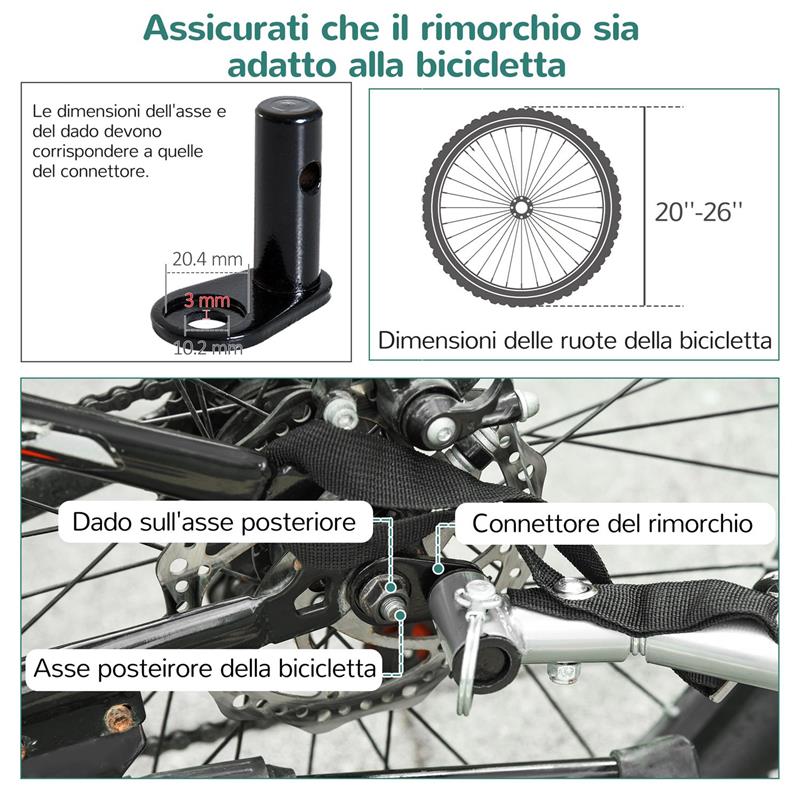 Assicurati che il rimorchio sia adatto alla bicicletta

Le dimensioni dell'asse e del dado devono corrispondere a quelle del connettore.

20.4 mm

3 mm

10.2 mm

20''-26''

Dimensioni delle ruote della bicicletta

Dado sull'asse posteriore

Connettore del rimorchio

Asse posteirore della bicicletta