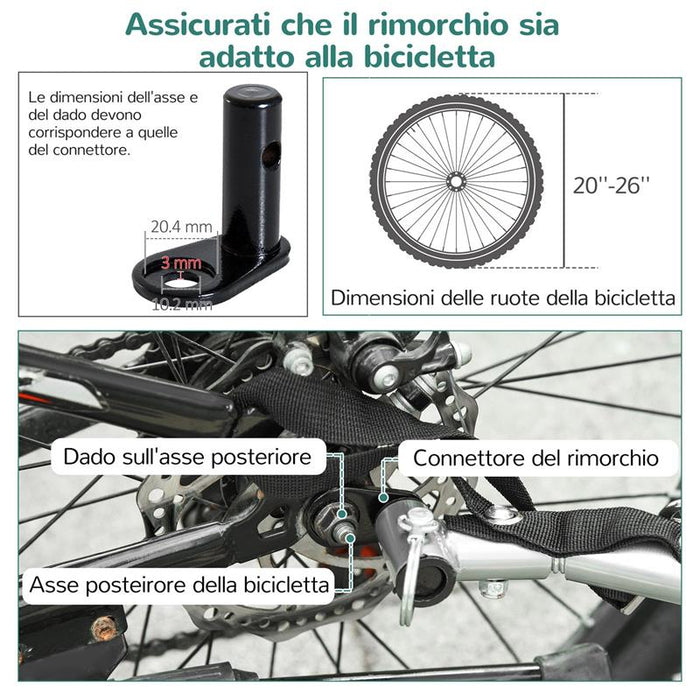 Assicurati che il rimorchio sia adatto alla bicicletta

Le dimensioni dell'asse e del dado devono corrispondere a quelle del connettore.

20.4 mm
3 mm
10.2 mm

20''-26''

Dimensioni delle ruote della bicicletta

Dado sull'asse posteriore
Connettore del rimorchio
Asse posteirore della bicicletta