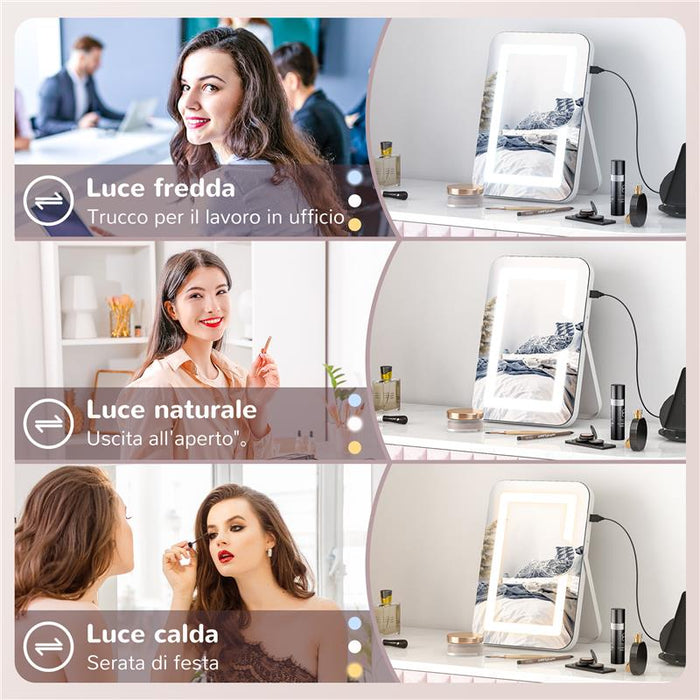 Luce fredda
Trucco per il lavoro in ufficio

Luce naturale
Uscita all'aperto"。

Luce calda
Serata di festa