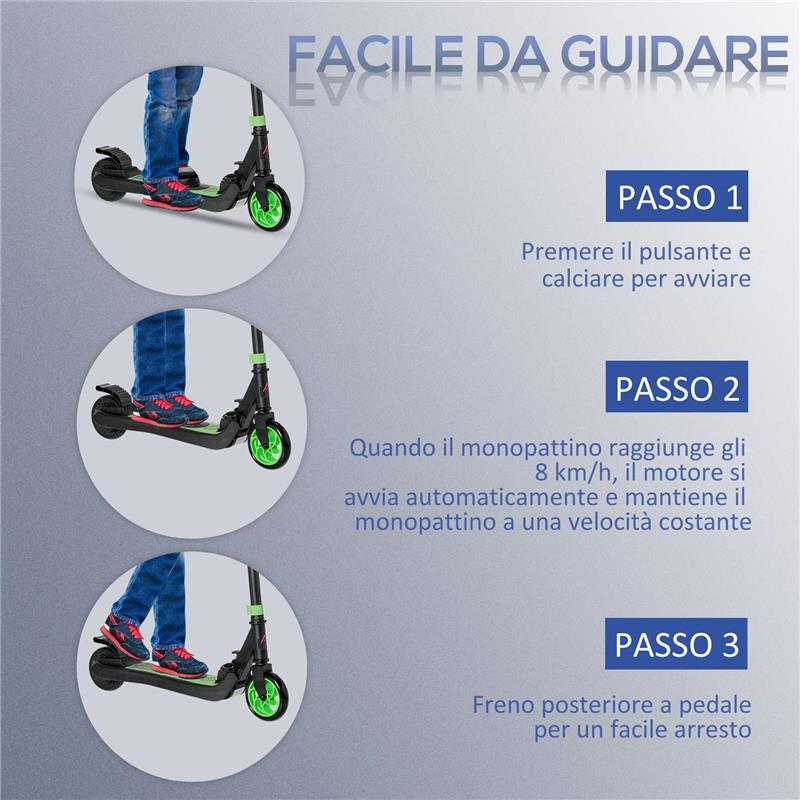 FACILE DA GUIDARE

PASSO 1

Premere il pulsante e calciare per avviare

PASSO 2

Quando il monopattino raggiunge gli 8 km/h, il motore si avvia automaticamente e mantiene il monopattino a una velocità costante

PASSO 3

Freno posteriore a pedale per un facile arresto