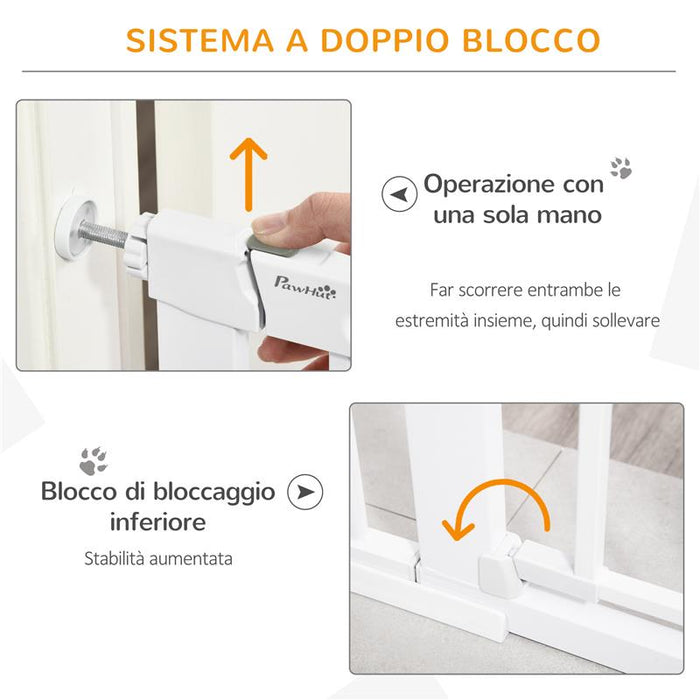 SISTEMA A DOPPIO BLOCCO

PawHut

Operazione con una sola mano

Far scorrere entrambe le estremità insieme, quindi sollevare

Blocco di bloccaggio inferiore

Stabilità aumentata