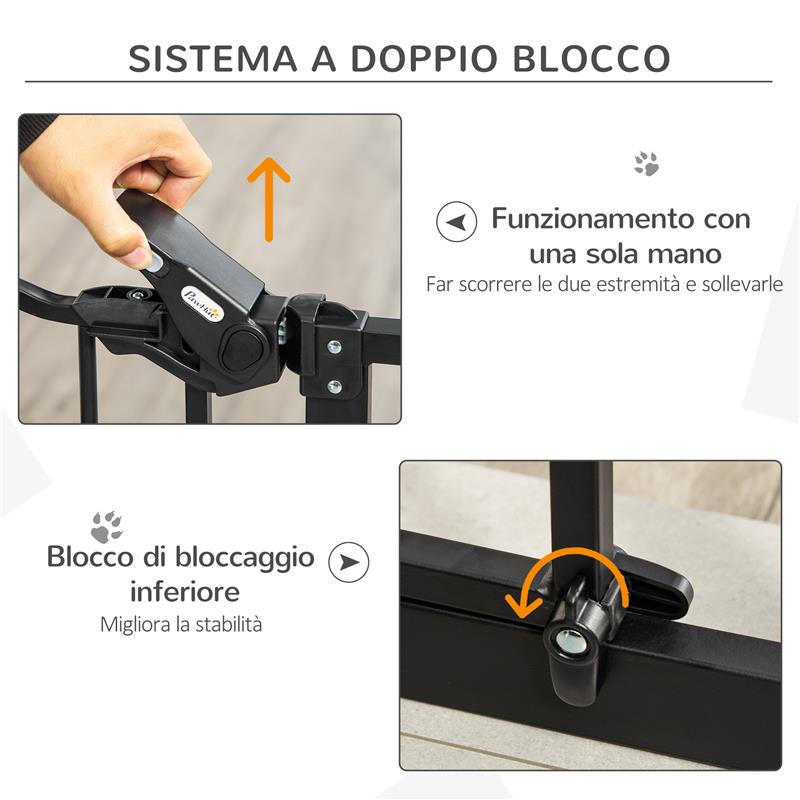 SISTEMA A DOPPIO BLOCCO

PawHut

Funzionamento con una sola mano
Far scorrere le due estremità e sollevarle

Blocco di bloccaggio inferiore
Migliora la stabilità