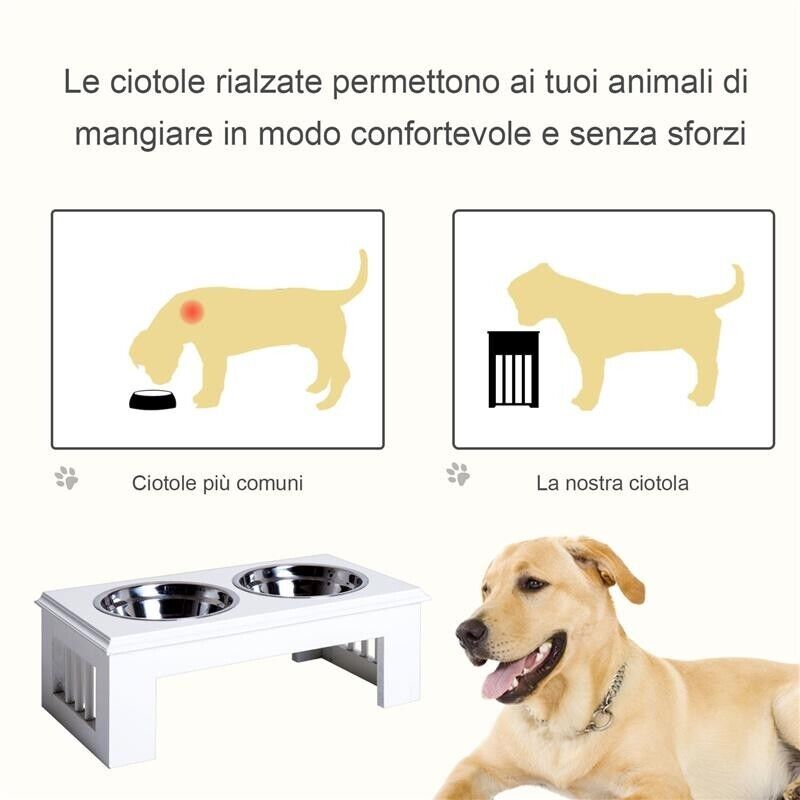 Le ciotole rialzate permettono ai tuoi animali di mangiare in modo confortevole e senza sforzi

Ciotole più comuni

La nostra ciotola