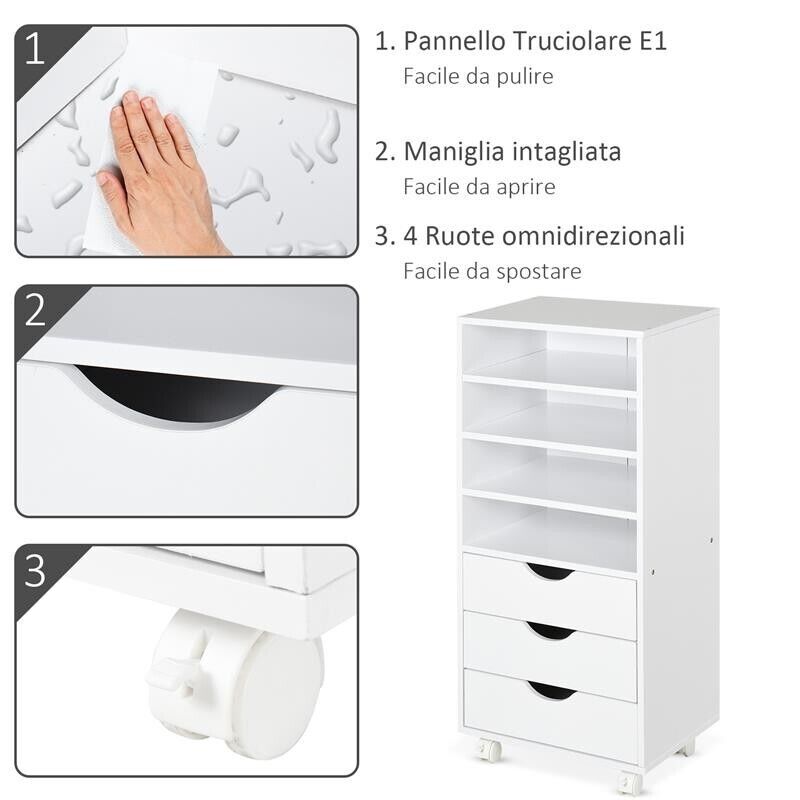 1

2

3

1. Pannello Truciolare E1
Facile da pulire

2. Maniglia intagliata
Facile da aprire

3. 4 Ruote omnidirezionali
Facile da spostare