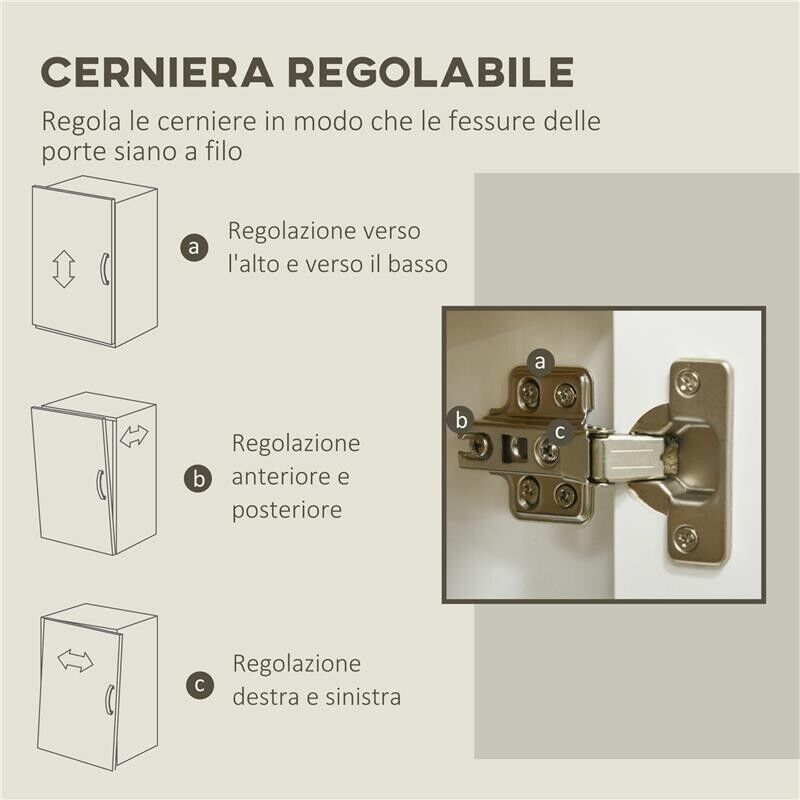 CERNIERA REGOLABILE

Regola le cerniere in modo che le fessure delle porte siano a filo

a Regolazione verso l'alto e verso il basso

b Regolazione anteriore e posteriore

c Regolazione destra e sinistra

a

b

c