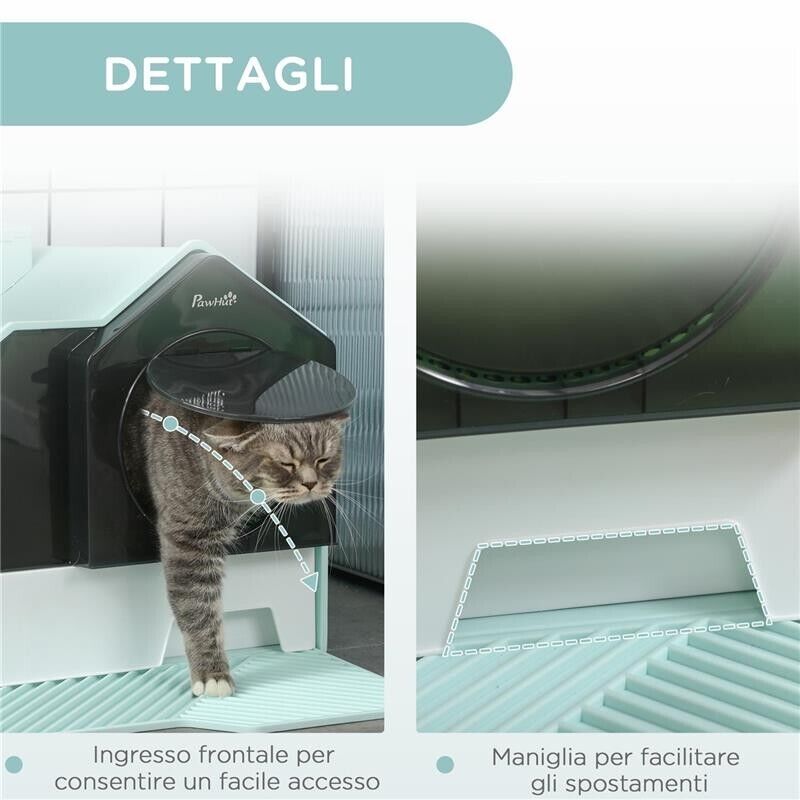 DETTAGLI

PawHut

Ingresso frontale per consentire un facile accesso

Maniglia per facilitare gli spostamenti