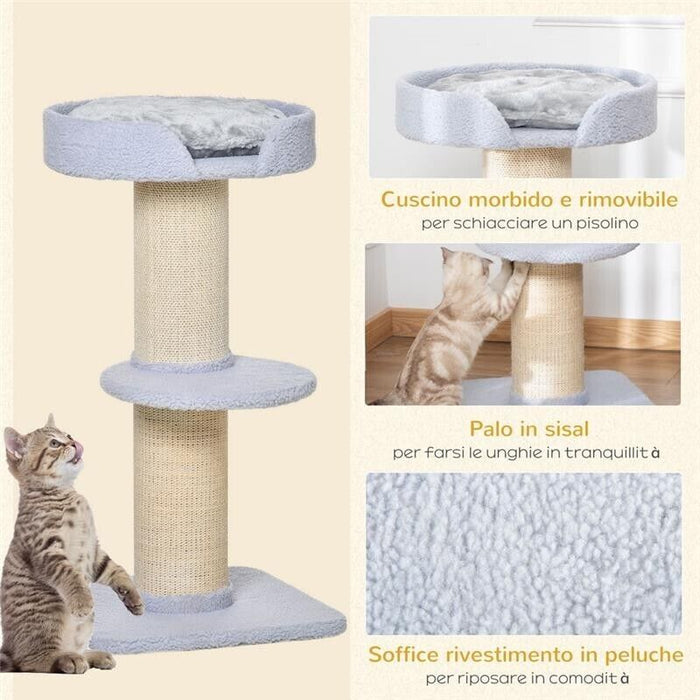 Cuscino morbido e rimovibile
per schiacciare un pisolino

Palo in sisal
per farsi le unghie in tranquillità

Soffice rivestimento in peluche
per riposare in comodità