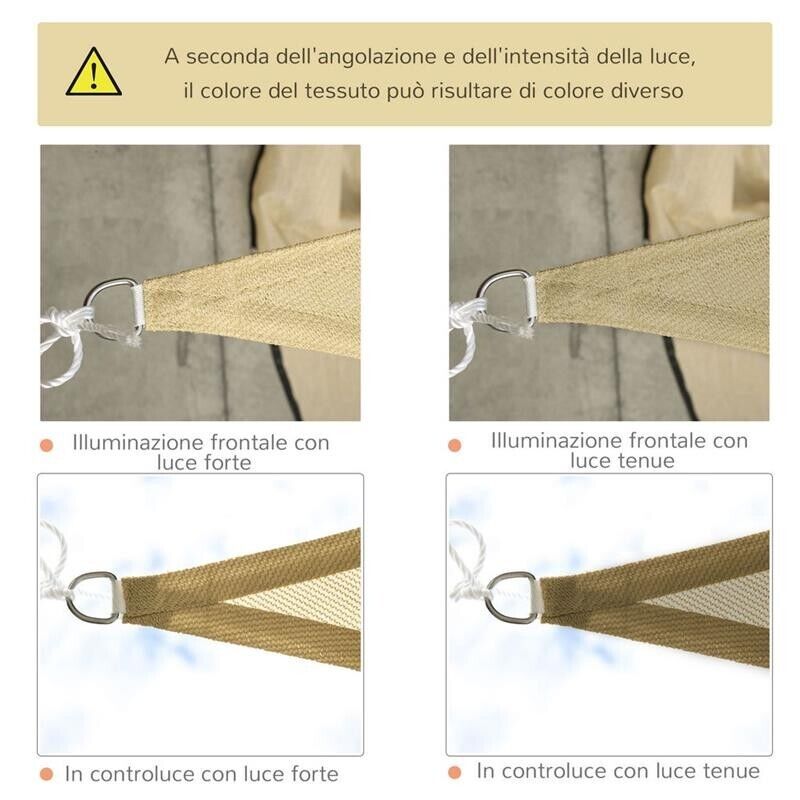 A seconda dell'angolazione e dell'intensità della luce, il colore del tessuto può risultare di colore diverso

Illuminazione frontale con luce forte

Illuminazione frontale con luce tenue

In controluce con luce forte

In controluce con luce tenue