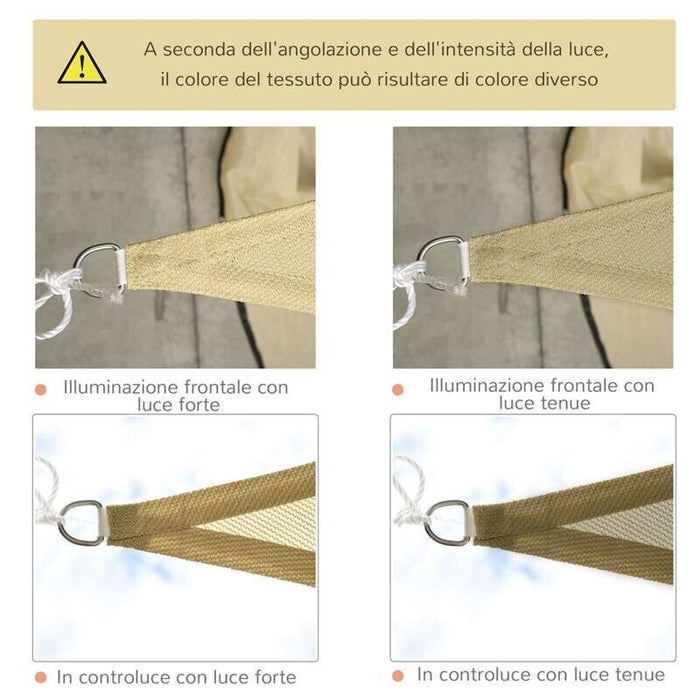 A seconda dell'angolazione e dell'intensità della luce, il colore del tessuto può risultare di colore diverso

Illuminazione frontale con luce forte

Illuminazione frontale con luce tenue

In controluce con luce forte

In controluce con luce tenue