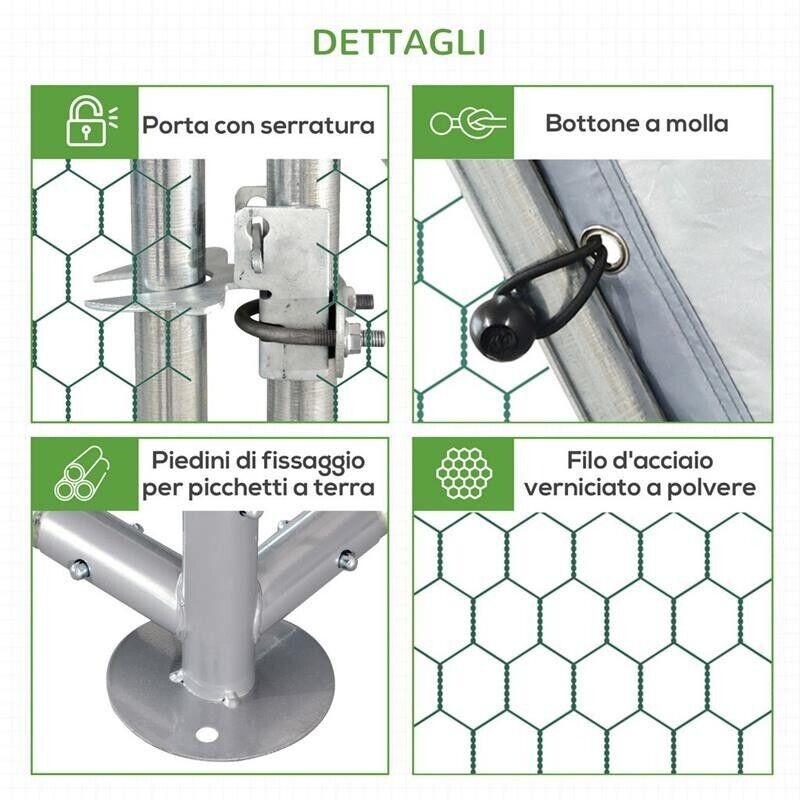 DETTAGLI

Porta con serratura

Bottone a molla

Piedini di fissaggio per picchetti a terra

Filo d'acciaio verniciato a polvere