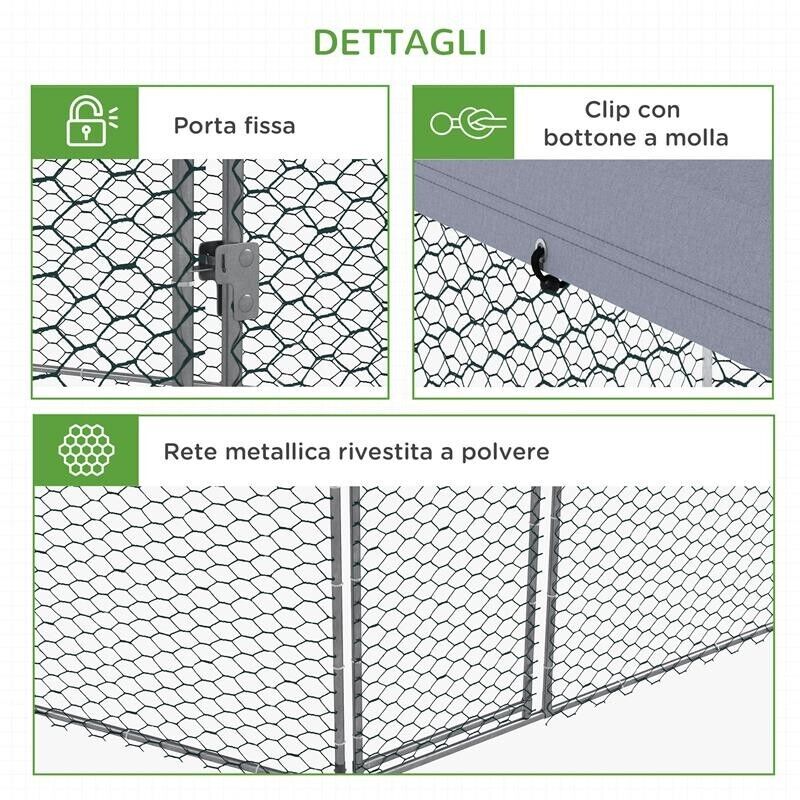 DETTAGLI

Porta fissa

Clip con bottone a molla

Rete metallica rivestita a polvere