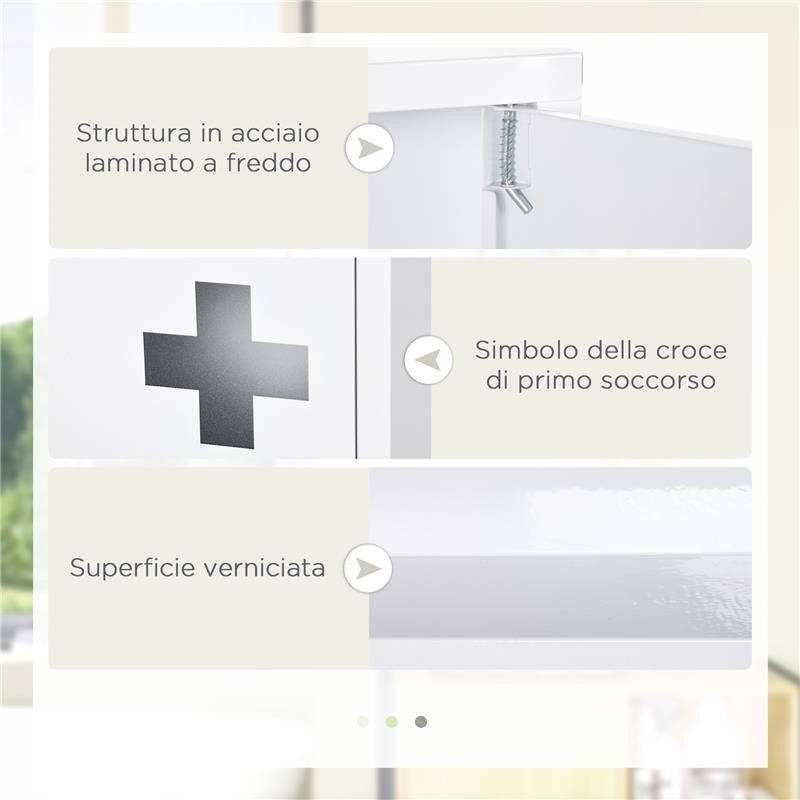 Struttura in acciaio laminato a freddo

Simbolo della croce di primo soccorso

Superficie verniciata