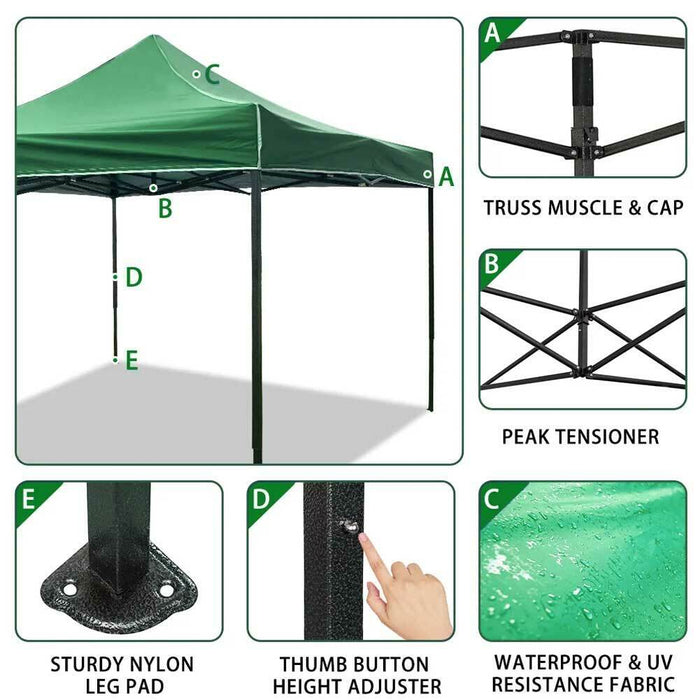 C

A

B

D

E

A

TRUSS MUSCLE & CAP

B

PEAK TENSIONER

E

STURDY NYLON LEG PAD

D

THUMB BUTTON HEIGHT ADJUSTER

C

WATERPROOF & UV RESISTANCE FABRIC