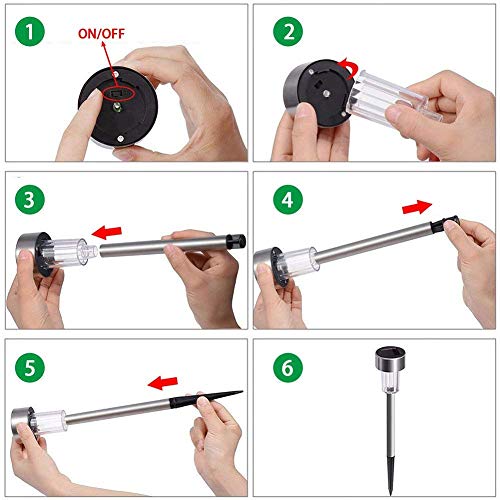 1
ON/OFF

2

3

4

5

6