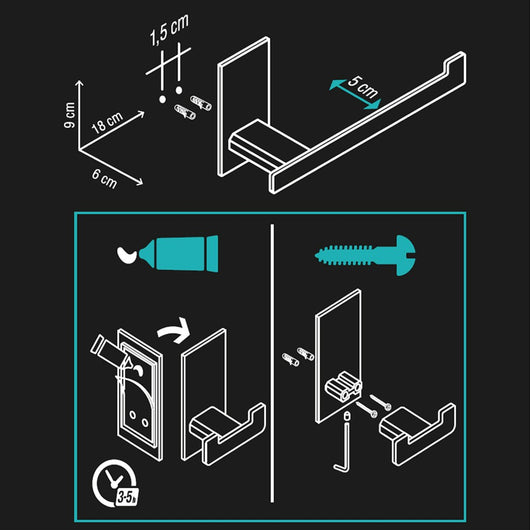 1,5 cm

9 cm

18 cm

6 cm

5 cm

3-5 h