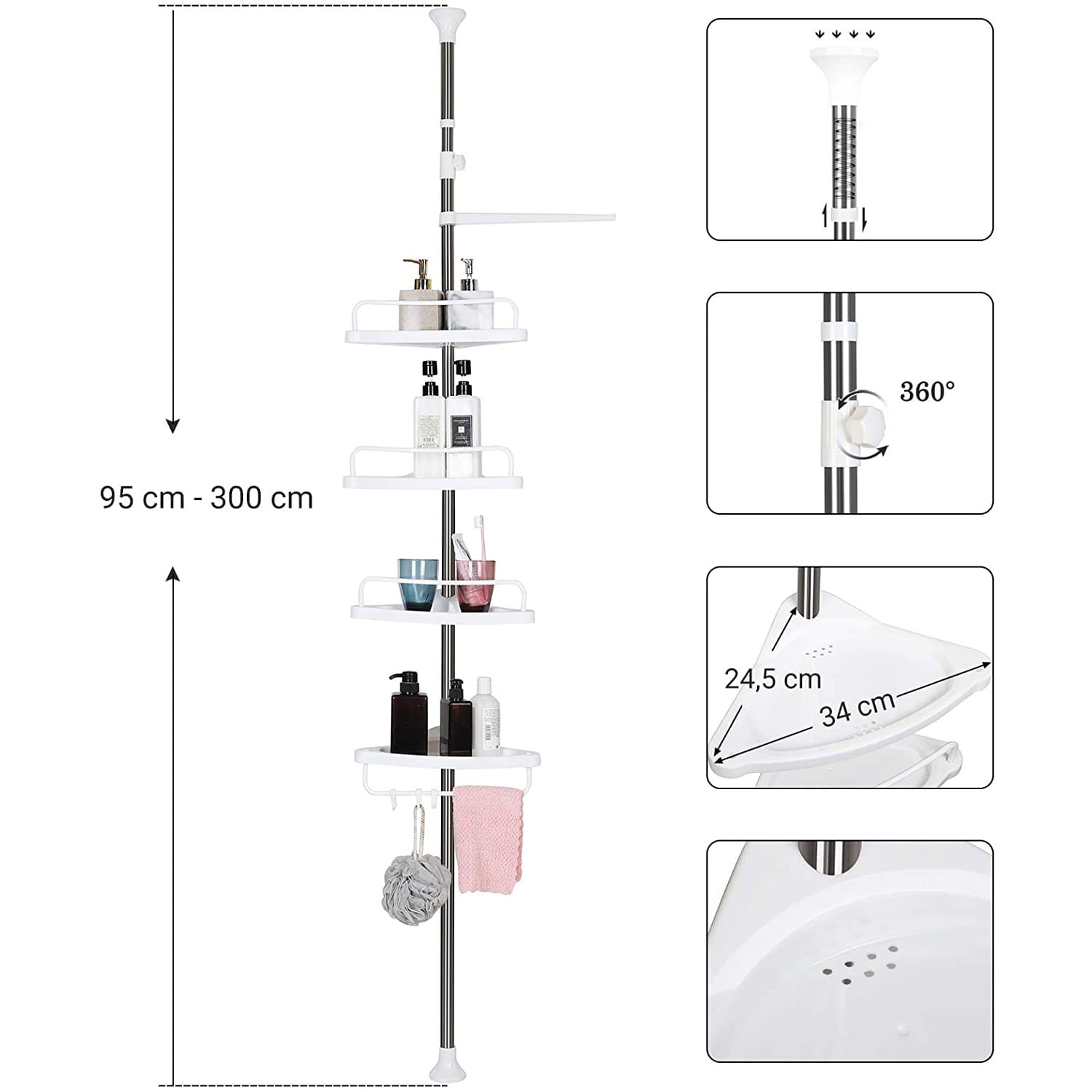 95 cm - 300 cm

360°

24,5 cm

34 cm