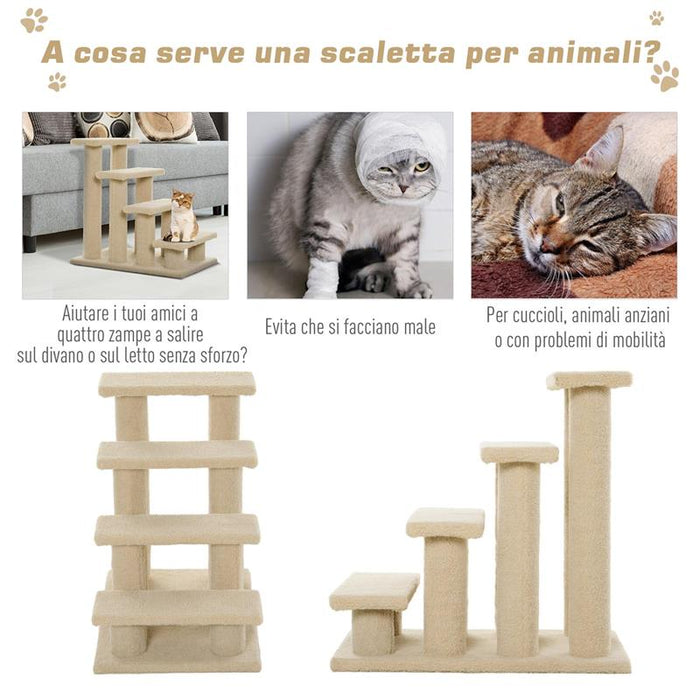 A cosa serve una scaletta per animali?

Aiutare i tuoi amici a quattro zampe a salire sul divano o sul letto senza sforzo?

Evita che si facciano male

Per cuccioli, animali anziani o con problemi di mobilità