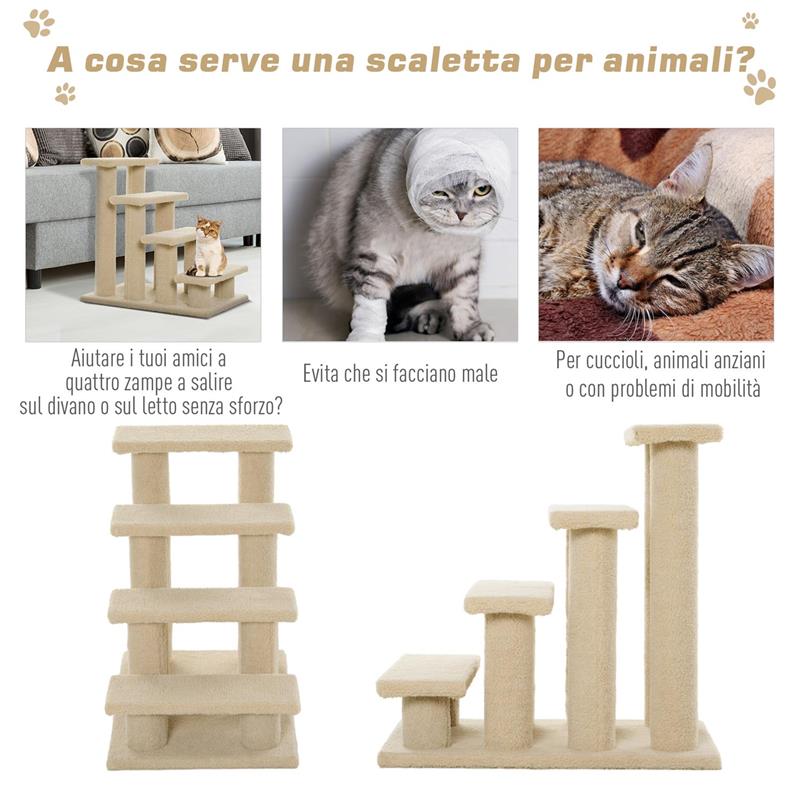 A cosa serve una scaletta per animali?

Aiutare i tuoi amici a quattro zampe a salire sul divano o sul letto senza sforzo?

Evita che si facciano male

Per cuccioli, animali anziani o con problemi di mobilità