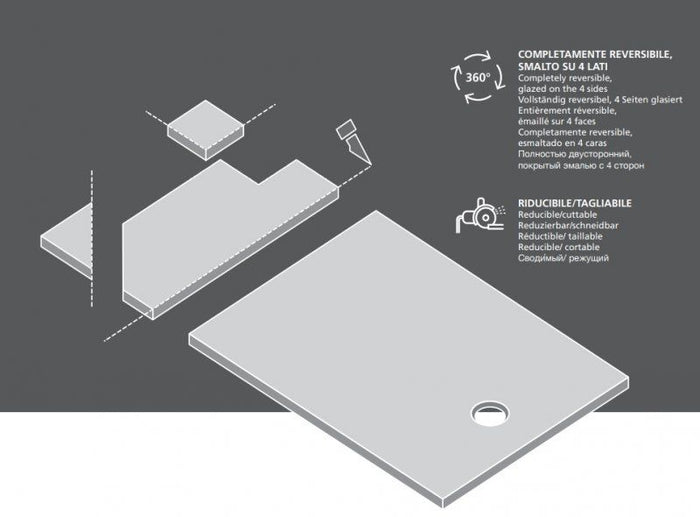 360°

COMPLETAMENTE REVERSIBILE, SMALTO SU 4 LATI
Completely reversible, glazed on the 4 sides
Vollständig reversibel, 4 Seiten glasiert
Entièrement réversible, émaillé sur 4 faces
Completamente reversible, esmaltado en 4 caras
Полностью двусторонний, покрытый эмалью с 4 сторон

RIDUCIBILE/TAGLIABILE
Reducible/cuttable
Reduzierbar/schneidbar
Réductible/ taillable
Reducible/ cortable
Сводимый/ режущий