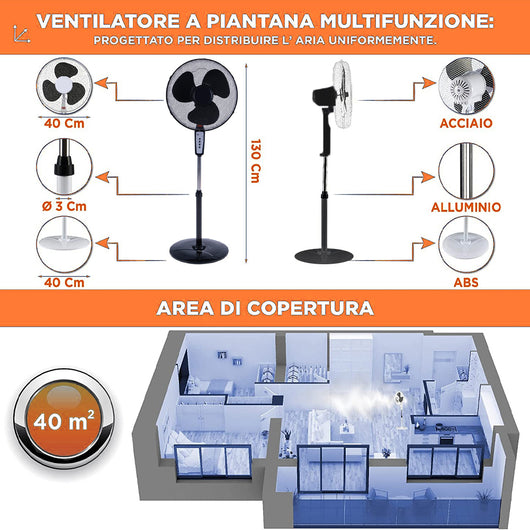 VENTILATORE A PIANTANA MULTIFUNZIONE:
PROGETTATO PER DISTRIBUIRE L' ARIA UNIFORMEMENTE.

40 Cm

Ø 3 Cm

40 Cm

130 Cm

ACCIAIO

ALLUMINIO

ABS

AREA DI COPERTURA

40 $m^2$