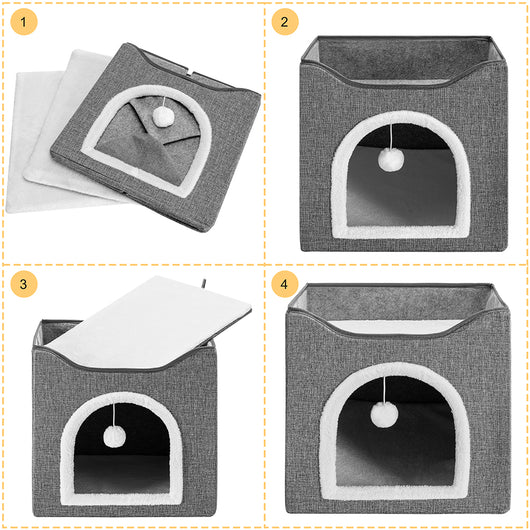 1

2

3

4