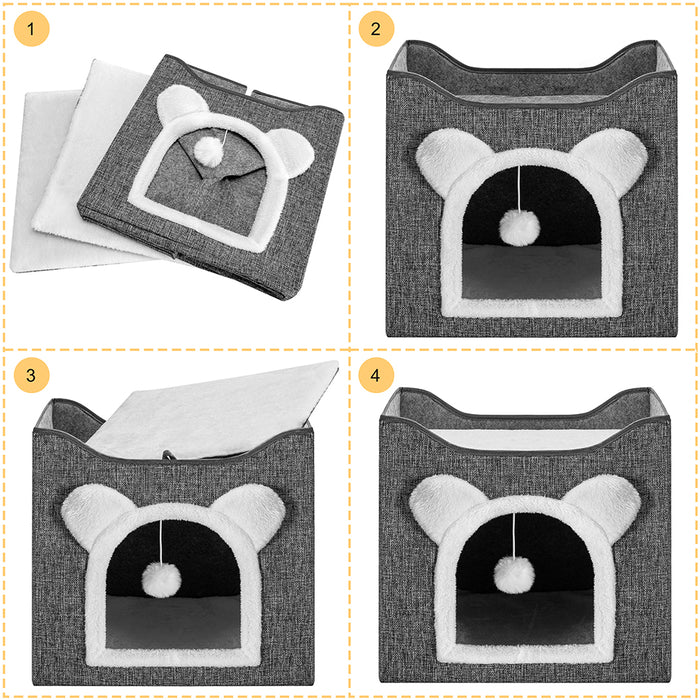 1

2

3

4