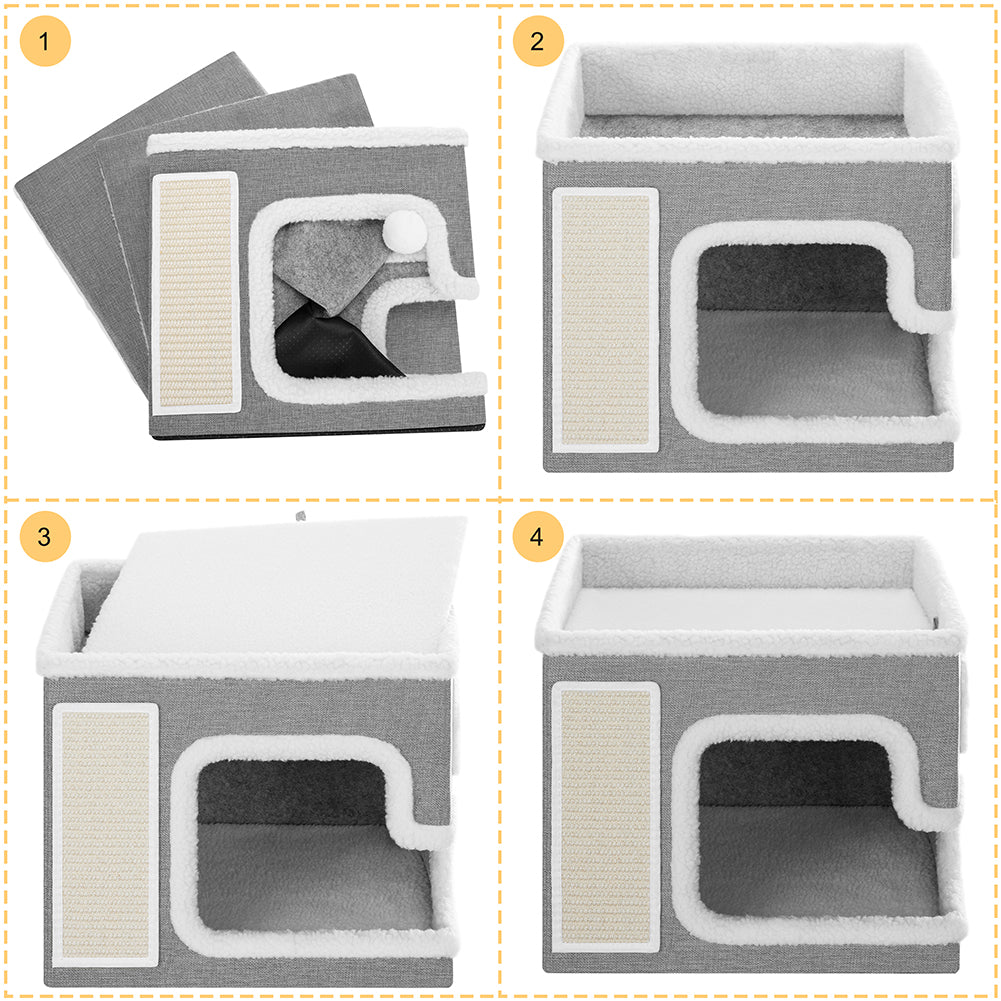 1
2
3
4