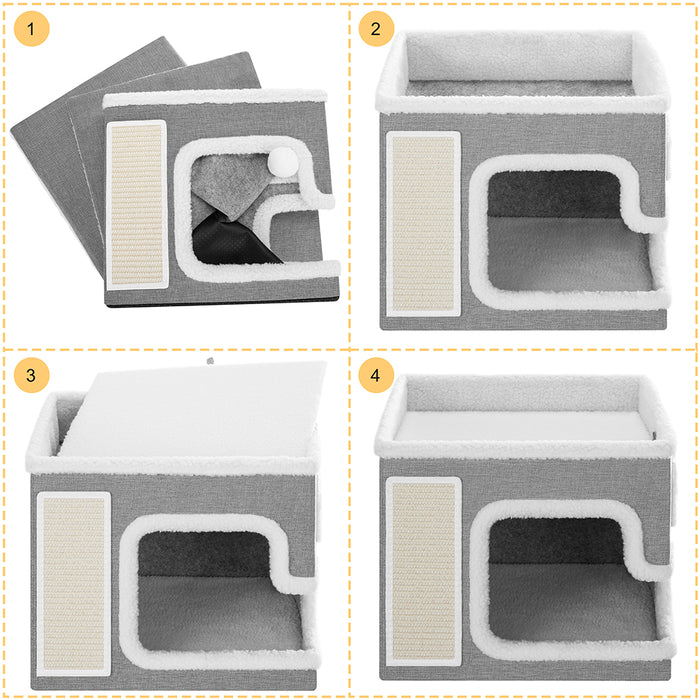 1

2

3

4