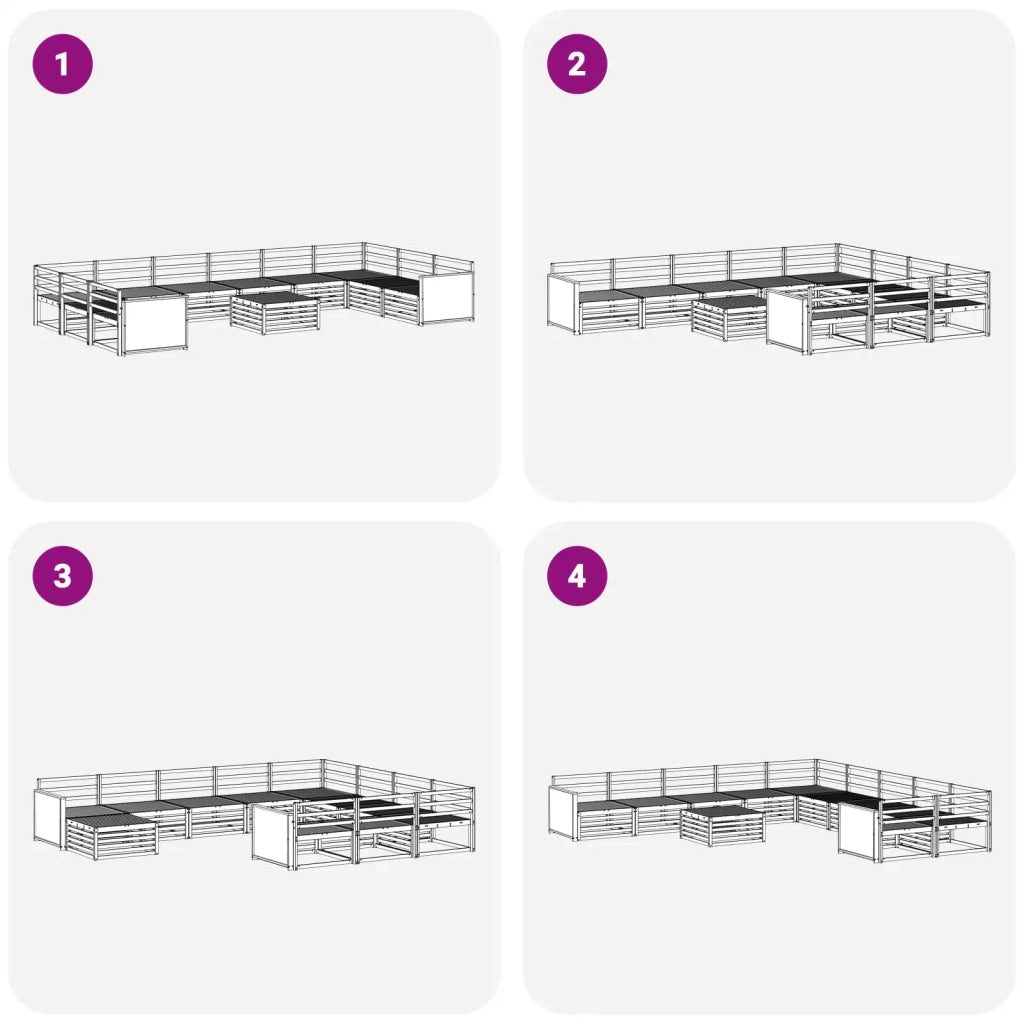 1

2

3

4