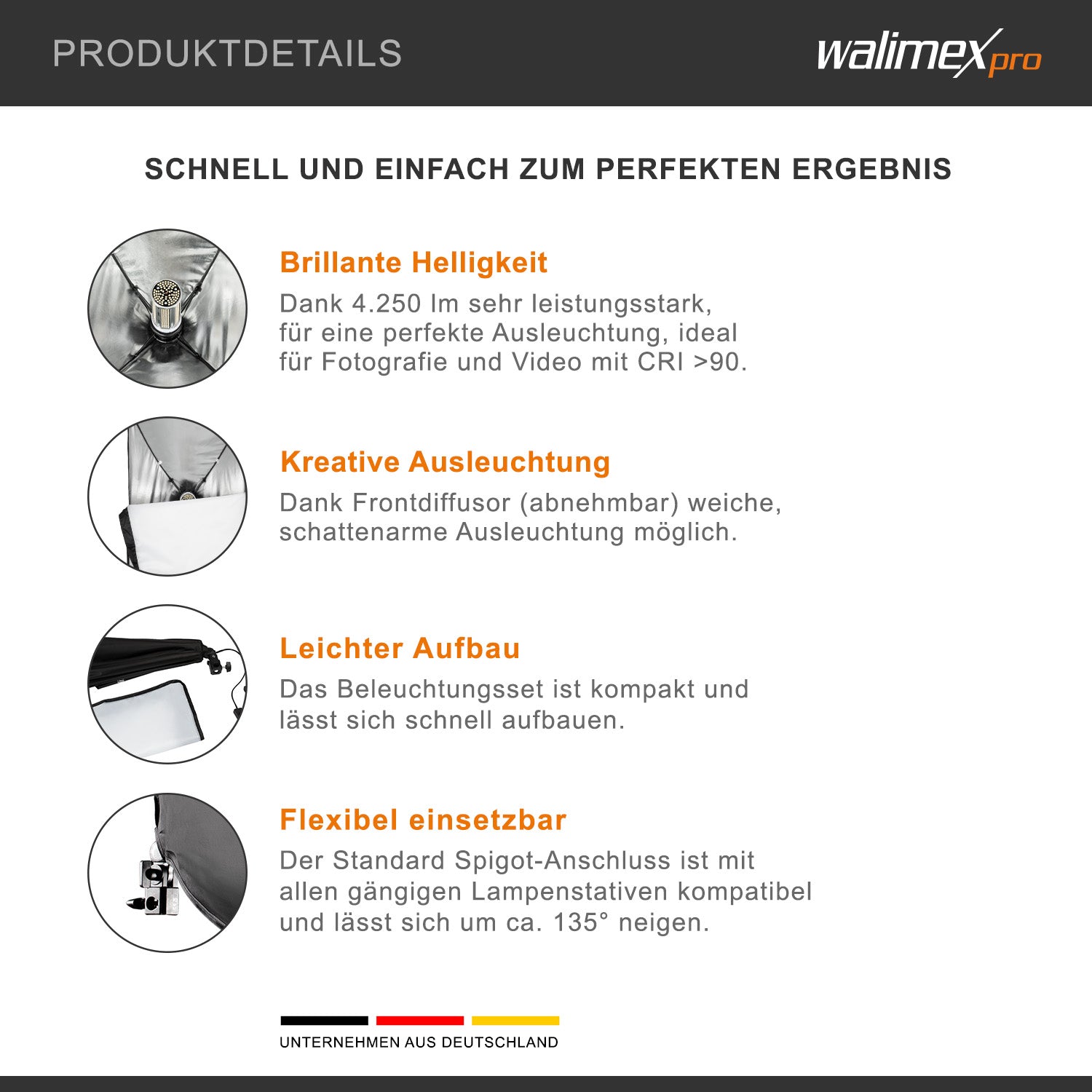 PRODUKTDETAILS

walimex pro

SCHNELL UND EINFACH ZUM PERFEKTEN ERGEBNIS

Brillante Helligkeit

Dank 4.250 lm sehr leistungsstark, für eine perfekte Ausleuchtung, ideal für Fotografie und Video mit CRI >90.

Kreative Ausleuchtung

Dank Frontdiffusor (abnehmbar) weiche, schattenarme Ausleuchtung möglich.

Leichter Aufbau

Das Beleuchtungsset ist kompakt und lässt sich schnell aufbauen.

Flexibel einsetzbar

Der Standard Spigot-Anschluss ist mit allen gängigen Lampenstativen kompatibel und lässt sich um ca. 135° neigen.

UNTERNEHMEN AUS DEUTSCHLAND