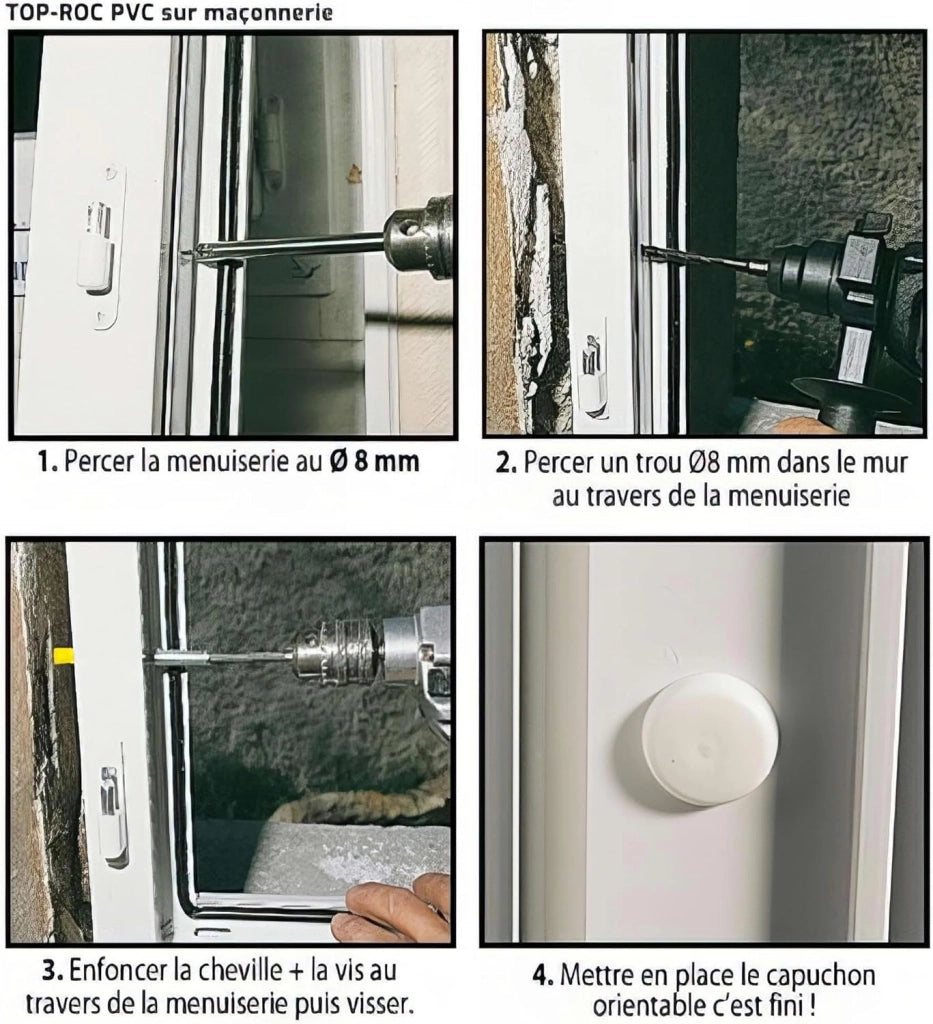 TOP-ROC PVC sur maçonnerie

1. Percer la menuiserie au Ø 8 mm

2. Percer un trou Ø8 mm dans le mur au travers de la menuiserie

3. Enfoncer la cheville + la vis au travers de la menuiserie puis visser.

4. Mettre en place le capuchon orientable c'est fini !