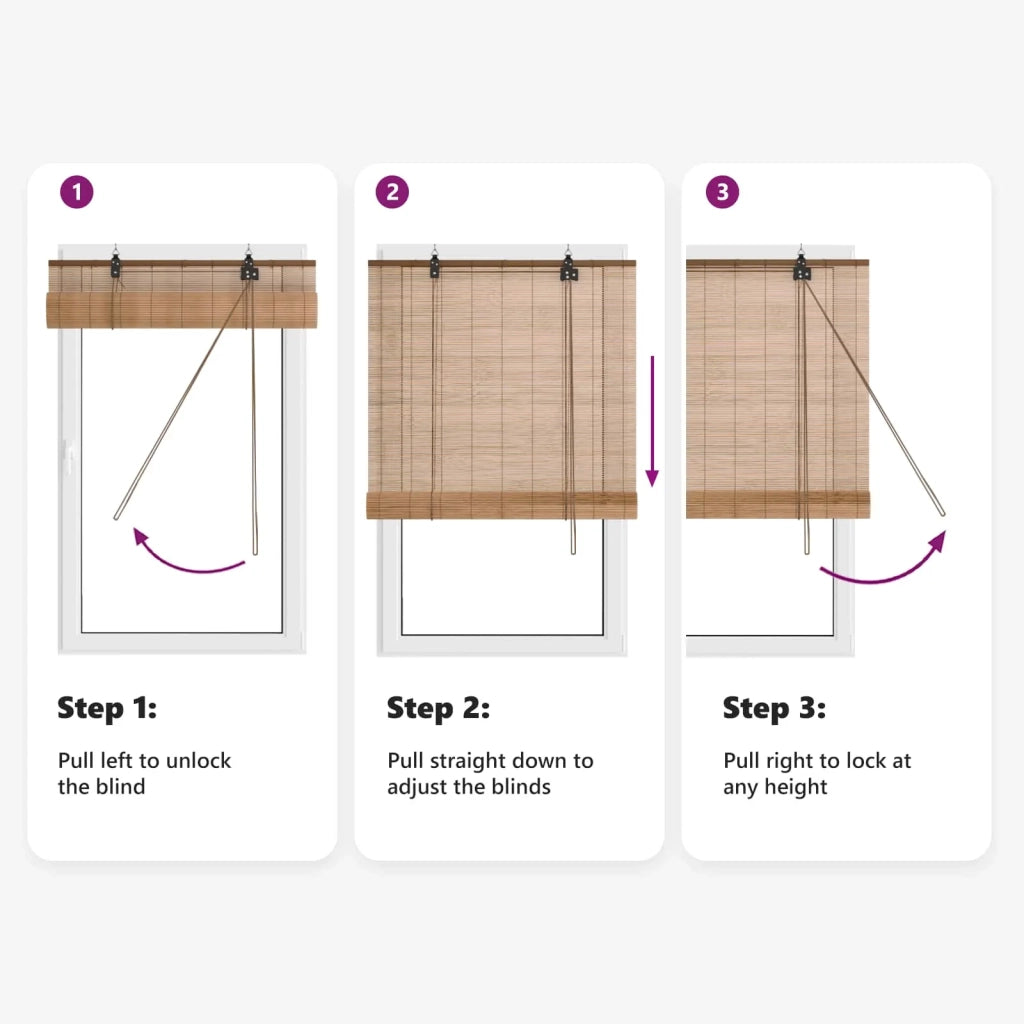 1

Step 1:

Pull left to unlock the blind

2

Step 2:

Pull straight down to adjust the blinds

3

Step 3:

Pull right to lock at any height