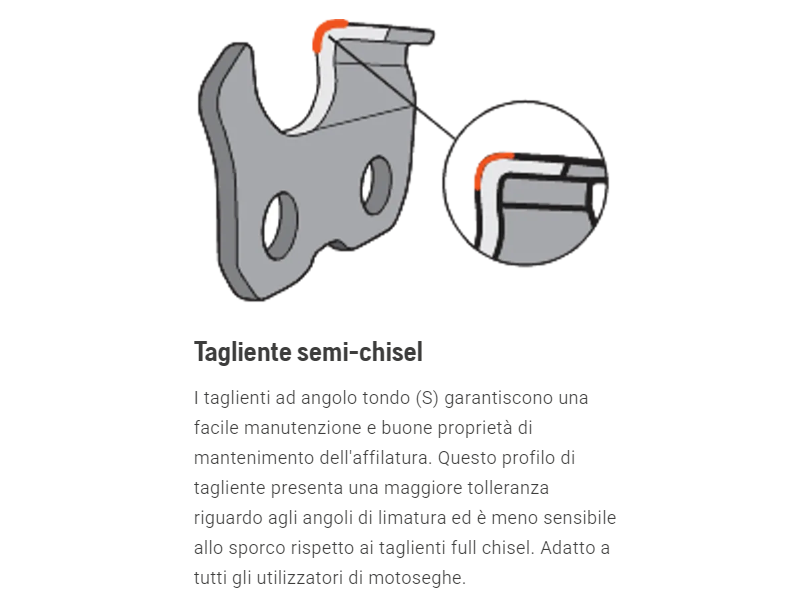 Tagliente semi-chisel

I taglienti ad angolo tondo (S) garantiscono una facile manutenzione e buone proprietà di mantenimento dell'affilatura. Questo profilo di tagliente presenta una maggiore tolleranza riguardo agli angoli di limatura ed è meno sensibile allo sporco rispetto ai taglienti full chisel. Adatto a tutti gli utilizzatori di motoseghe.