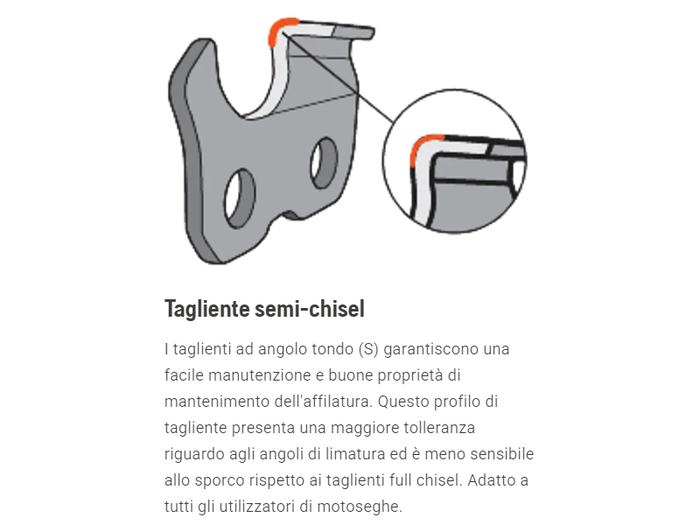 Tagliente semi-chisel

I taglienti ad angolo tondo (S) garantiscono una facile manutenzione e buone proprietà di mantenimento dell'affilatura. Questo profilo di tagliente presenta una maggiore tolleranza riguardo agli angoli di limatura ed è meno sensibile allo sporco rispetto ai taglienti full chisel. Adatto a tutti gli utilizzatori di motoseghe.