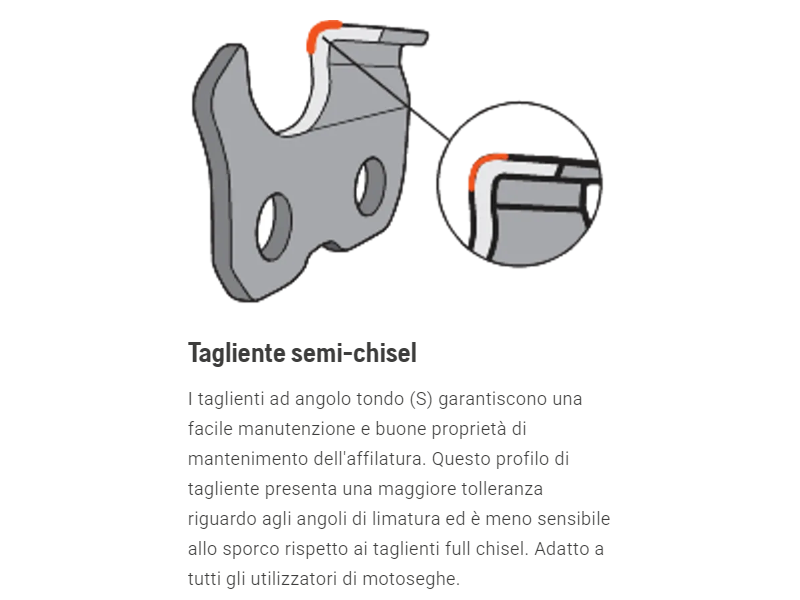 Tagliente semi-chisel

I taglienti ad angolo tondo (S) garantiscono una facile manutenzione e buone proprietà di mantenimento dell'affilatura. Questo profilo di tagliente presenta una maggiore tolleranza riguardo agli angoli di limatura ed è meno sensibile allo sporco rispetto ai taglienti full chisel. Adatto a tutti gli utilizzatori di motoseghe.